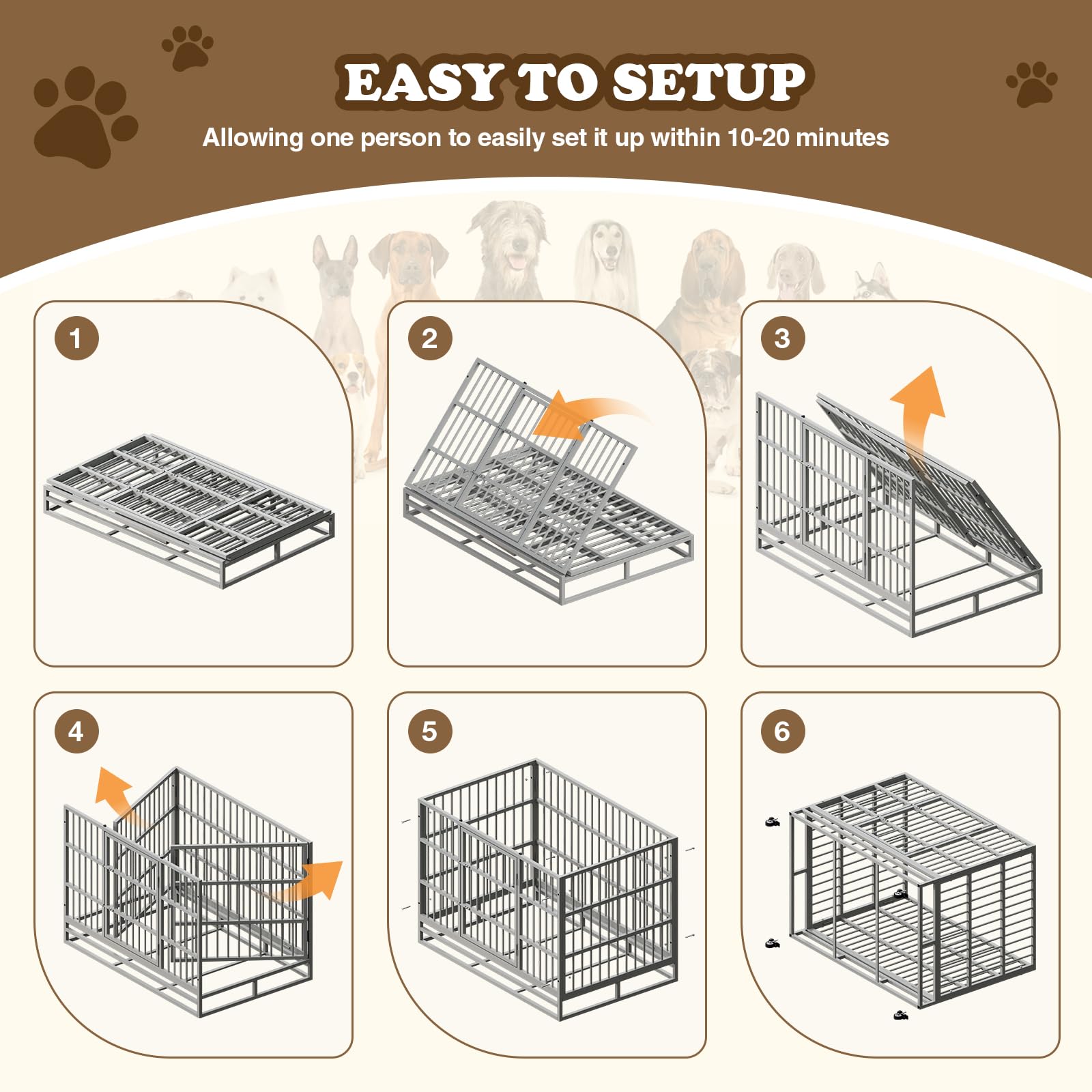 EASY TO SETUP

Allowing one person to easily set it up within 10-20 minutes

1

2

3

4

5

6