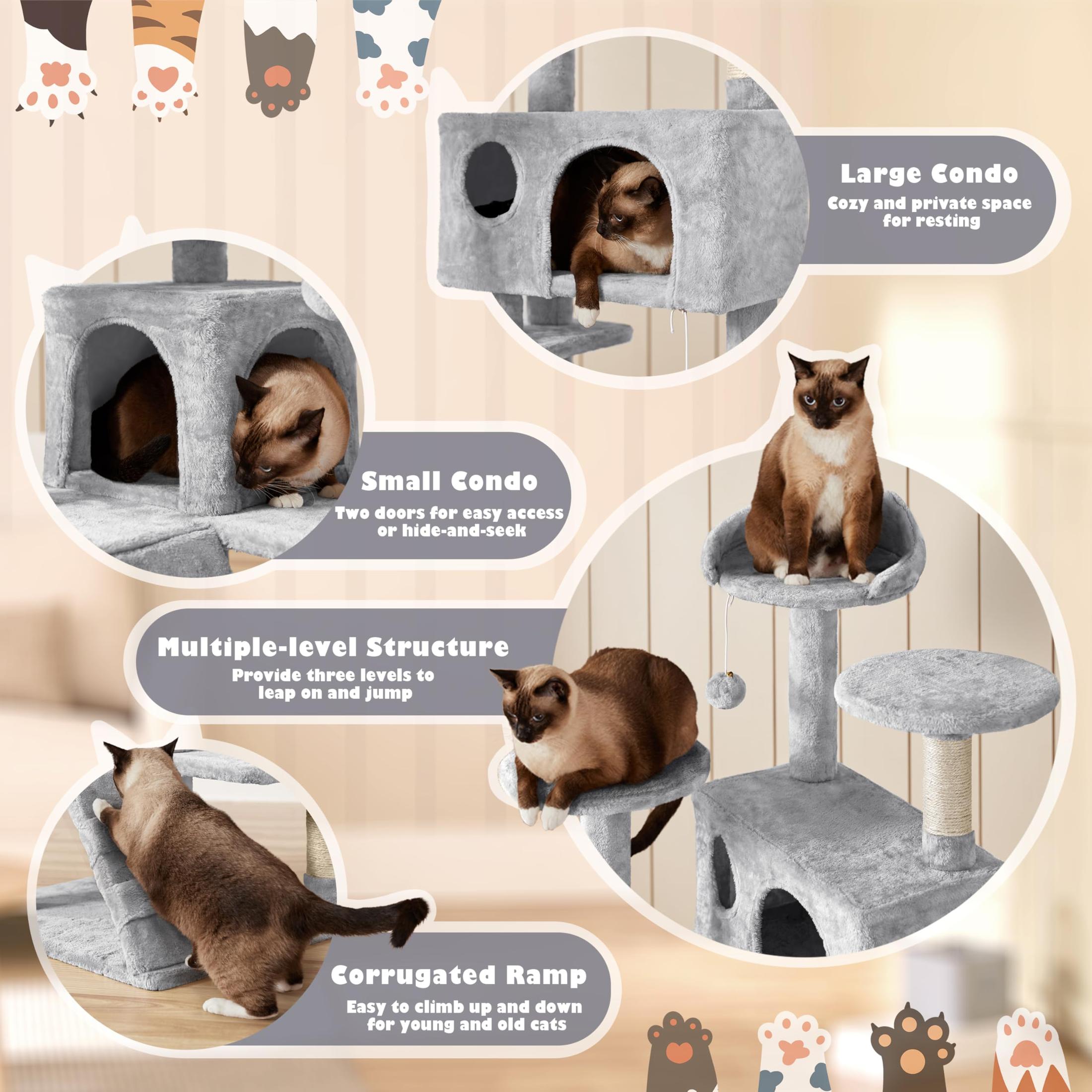 Large Condo
Cozy and private space for resting

Small Condo
Two doors for easy access or hide-and-seek

Multiple-level Structure
Provide three levels to leap on and jump

Corrugated Ramp
Easy to climb up and down for young and old cats