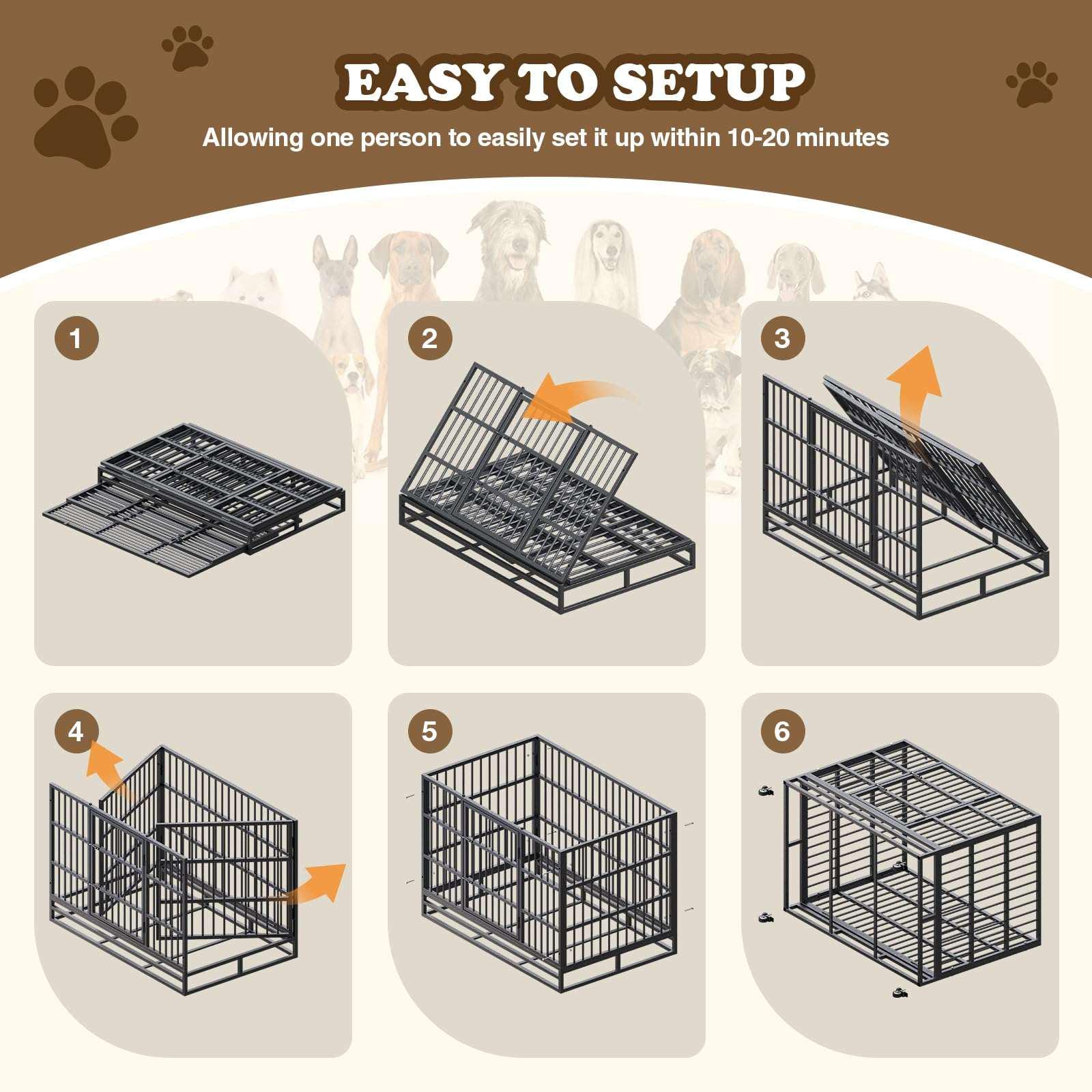 EASY TO SETUP

Allowing one person to easily set it up within 10-20 minutes

1

2

3

4

5

6